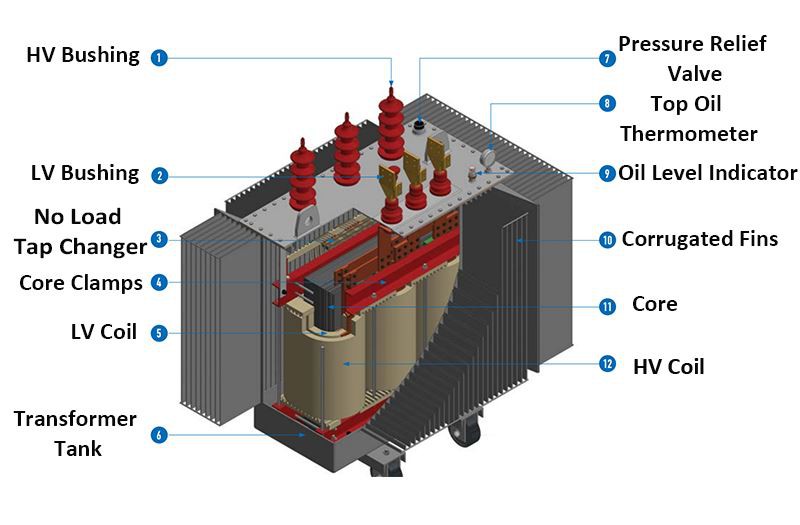 HV Bushing 1

LV Bushing 2

No Load Tap Changer 3

Core Clamps 4

LV Coil 5

Transformer Tank 6

7 Pressure Relief Valve

8 Top Oil Thermometer

9 Oil Level Indicator

10 Corrugated Fins

11 Core

12 HV Coil